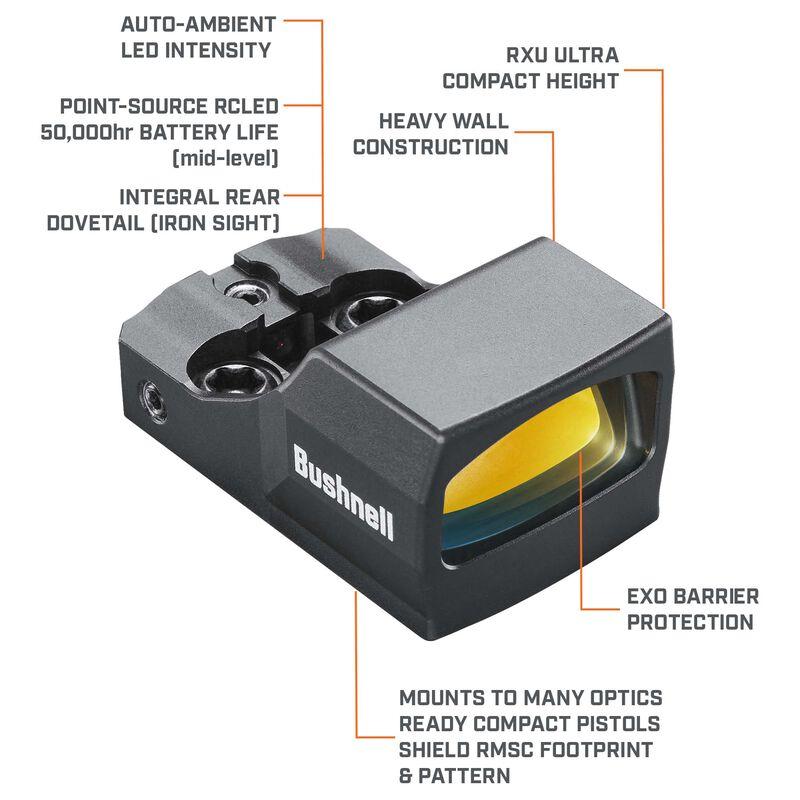 AUTO-AMBIENT LED INTENSITY

POINT-SOURCE RCLED 50,000hr BATTERY LIFE (mid-level)

INTEGRAL REAR DOVETAIL (IRON SIGHT)

RXU ULTRA COMPACT HEIGHT

HEAVY WALL CONSTRUCTION

Bushnell

EXO BARRIER PROTECTION

MOUNTS TO MANY OPTICS READY COMPACT PISTOLS SHIELD RMSC FOOTPRINT & PATTERN